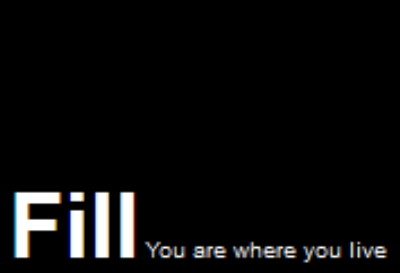 Fill You are where you live